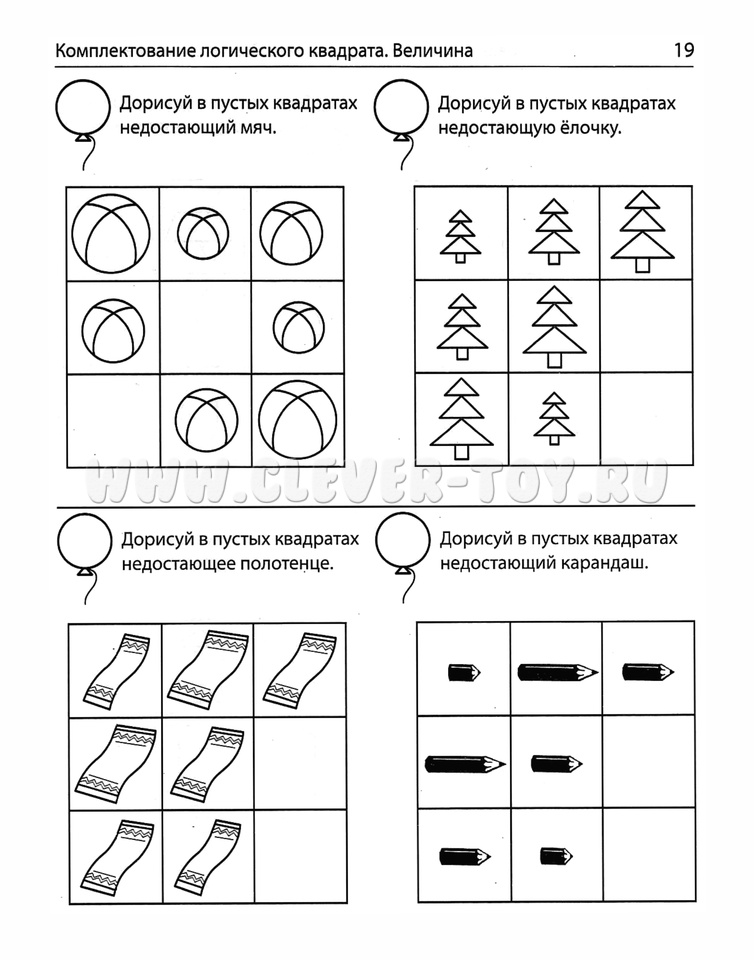 Комплектование логического квадрата. Величина 19

Дорисуй в пустых квадратах недостающий мяч.

Дорисуй в пустых квадратах недостающую ёлочку.

WWW.CLEVER-TOY.RU

Дорисуй в пустых квадратах недостающее полотенце.

Дорисуй в пустых квадратах недостающий карандаш.