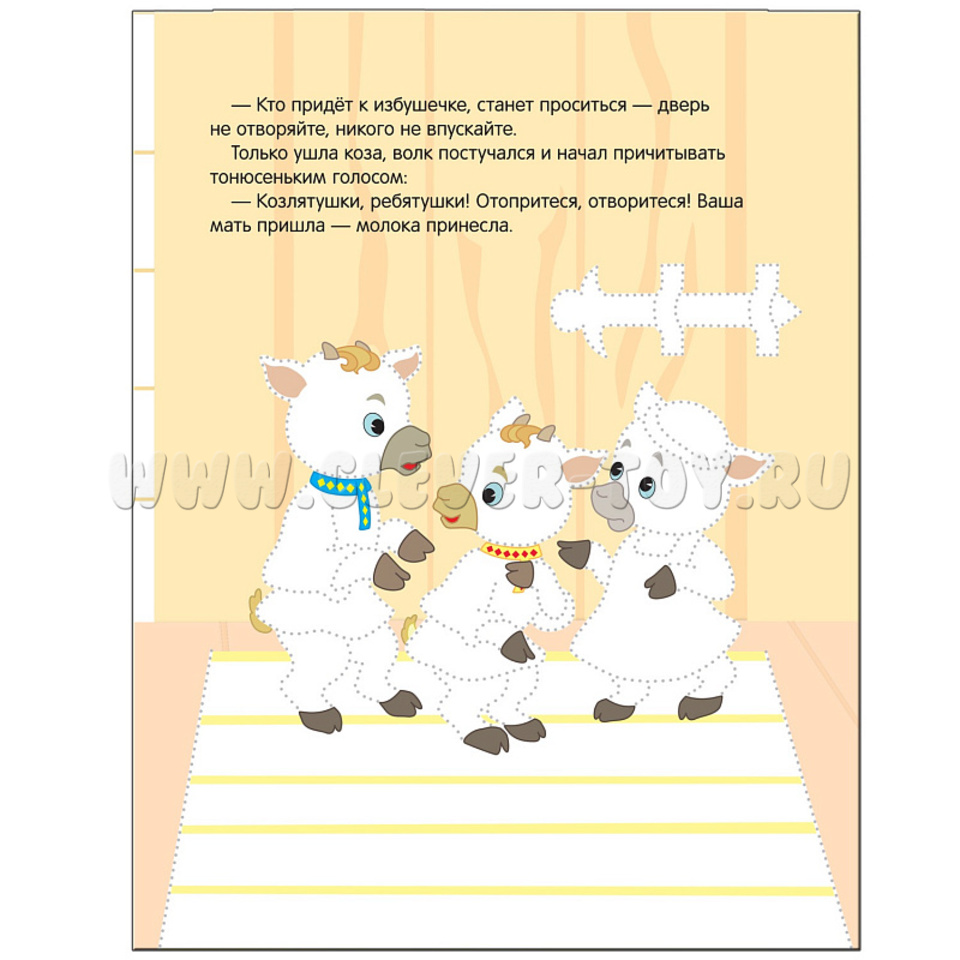 — Кто придёт к избушечке, станет проситься — дверь не отворяйте, никого не впускайте.

Только ушла коза, волк постучался и начал причитывать тонюсеньким голосом:

— Козлятушки, ребятушки! Отопритеся, отворитеся! Ваша мать пришла — молока принесла.

WWW.CLEVER-TOY.RU